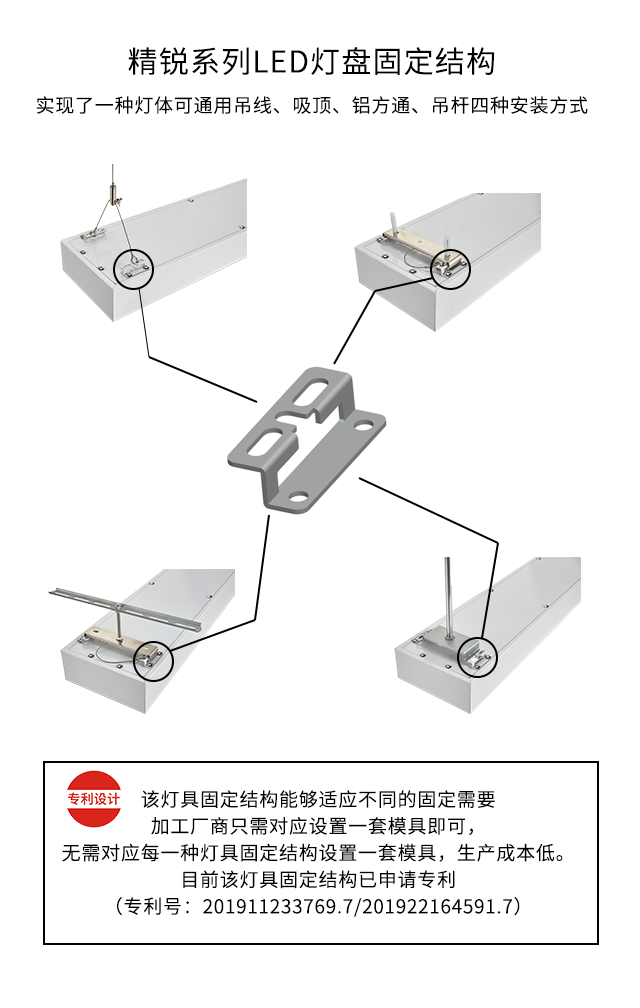 精锐系列LED灯盘固定结构

实现了一种灯体可通用吊线、吸顶、铝方通、吊杆四种安装方式

专利设计

该灯具固定结构能够适应不同的固定需要
加工厂商只需对应设置一套模具即可，
无需对应每一种灯具固定结构设置一套模具，生产成本低。
目前该灯具固定结构已申请专利
（专利号：201911233769.7/201922164591.7）